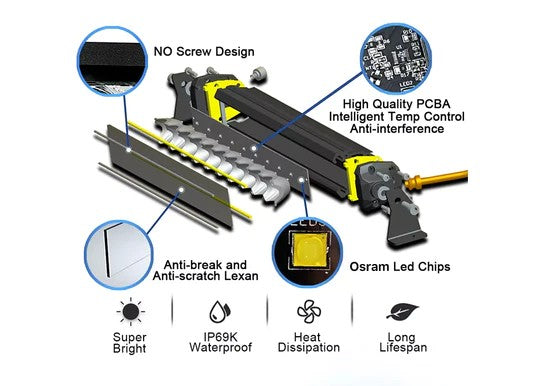 NO Screw Design

High Quality PCBA
Intelligent Temp Control
Anti-interference

Anti-break and
Anti-scratch Lexan

Osram Led Chips

Super
Bright

IP69K
Waterproof

Heat
Dissipation

Long
Lifespan